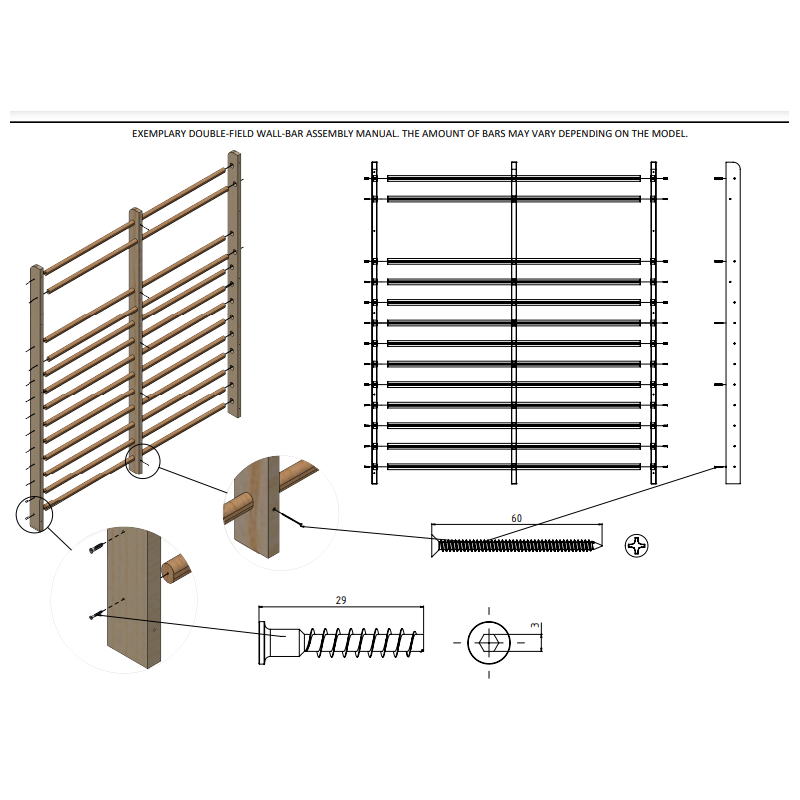 EXEMPLARY DOUBLE-FIELD WALL-BAR ASSEMBLY MANUAL. THE AMOUNT OF BARS MAY VARY DEPENDING ON THE MODEL.

60

29

3